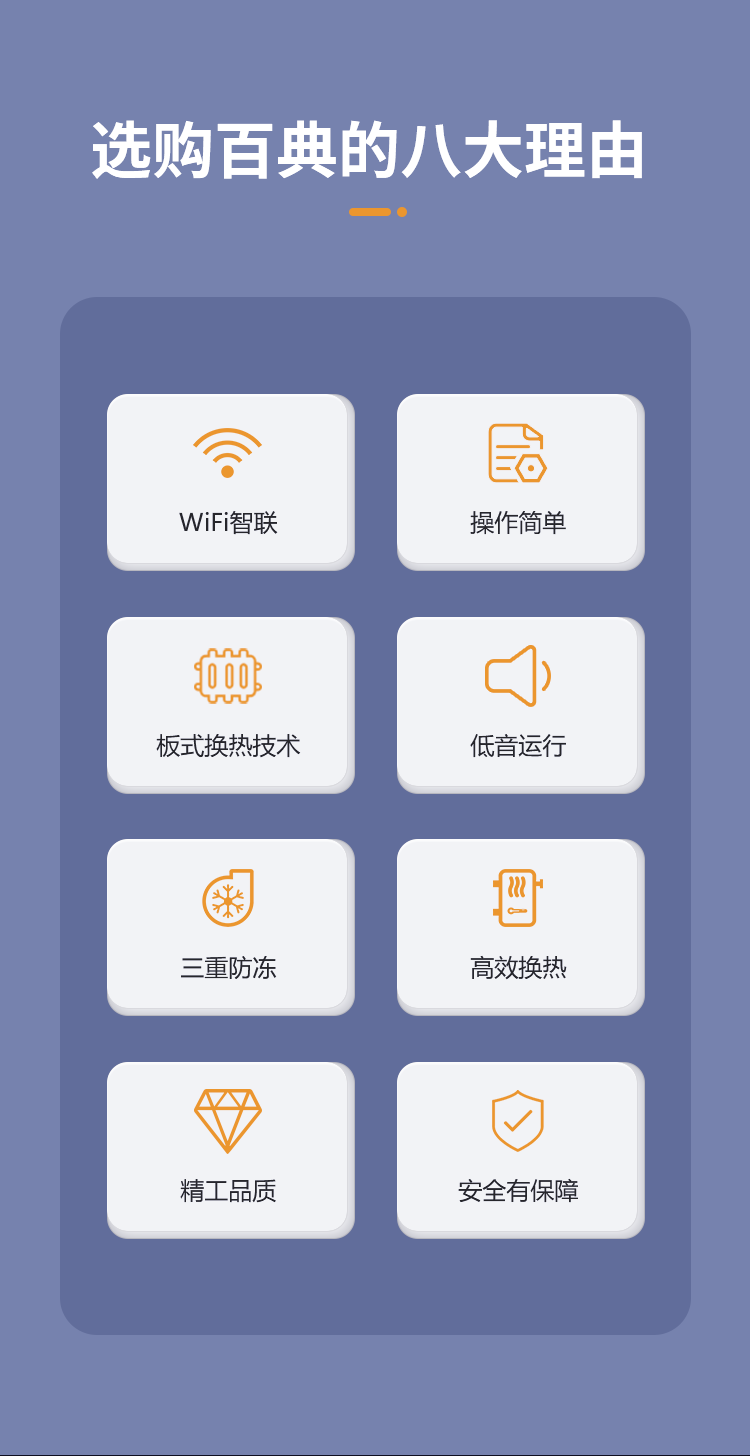 选购百典的八大理由

WiFi智联

操作简单

板式换热技术

低音运行

三重防冻

高效换热

精工品质

安全有保障